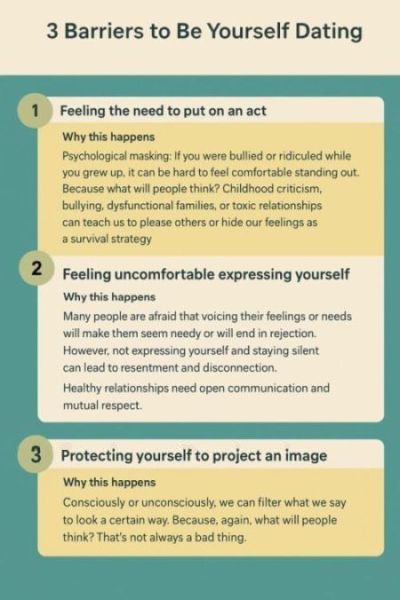 3 Barriers to Be Yourself Dating

1 Feeling the need to put on an act

Why this happens

Psychological masking: If you were bullied or ridiculed while you grew up, it can be hard to feel comfortable standing out. Because what will people think? Childhood criticism, bullying, dysfunctional families, or toxic relationships can teach us to please others or hide our feelings as a survival strategy

2 Feeling uncomfortable expressing yourself

Why this happens

Many people are afraid that voicing their feelings or needs will make them seem needy or will end in rejection. However, not expressing yourself and staying silent can lead to resentment and disconnection.

Healthy relationships need open communication and mutual respect.

3 Protecting yourself to project an image

Why this happens

Consciously or unconsciously, we can filter what we say to look a certain way. Because, again, what will people think? That's not always a bad thing.